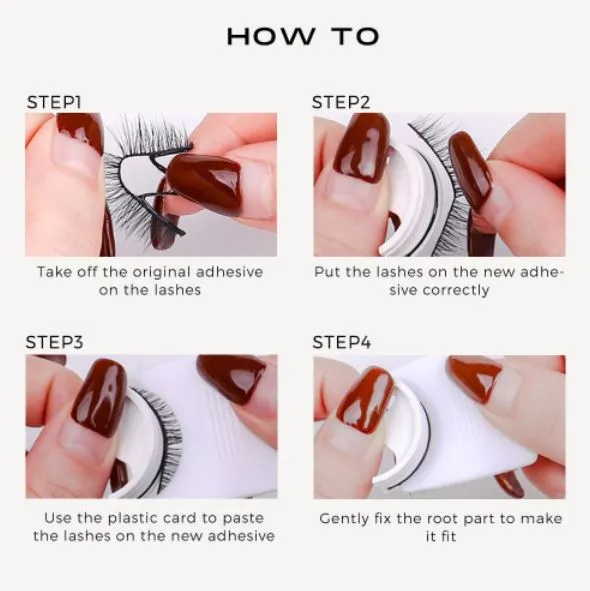 HOW TO

STEP1

Take off the original adhesive on the lashes

STEP2

Put the lashes on the new adhesive correctly

STEP3

Use the plastic card to paste the lashes on the new adhesive

STEP4

Gently fix the root part to make it fit